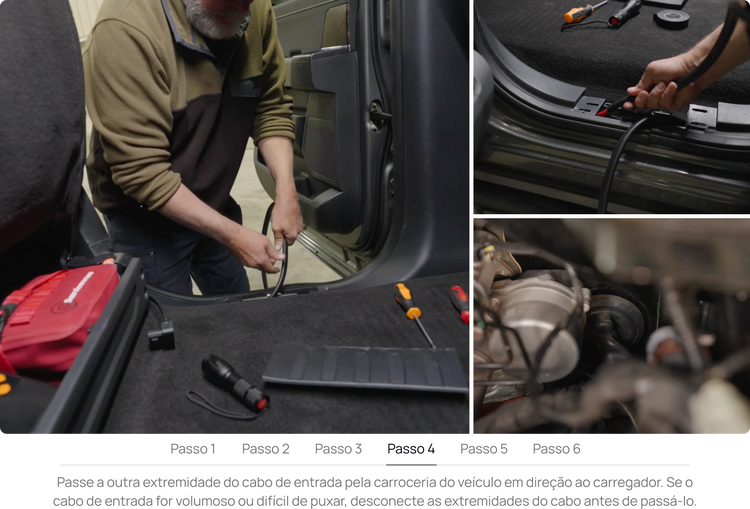 Passo 1 Passo 2 Passo 3 Passo 4 Passo 5 Passo 6

Passe a outra extremidade do cabo de entrada pela carroceria do veículo em direção ao carregador. Se o cabo de entrada for volumoso ou difícil de puxar, desconecte as extremidades do cabo antes de passá-lo.